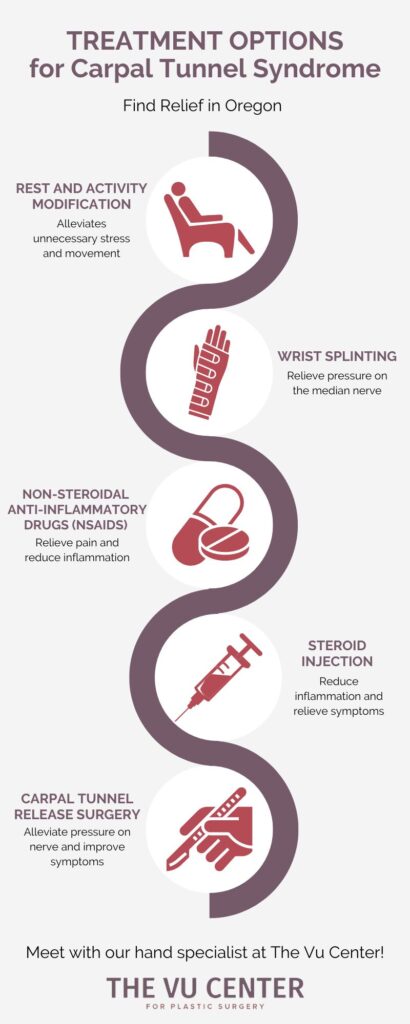 TREATMENT OPTIONS
for Carpal Tunnel Syndrome

Find Relief in Oregon

REST AND ACTIVITY MODIFICATION
Alleviates unnecessary stress and movement

WRIST SPLINTING
Relieve pressure on the median nerve

NON-STEROIDAL ANTI-INFLAMMATORY DRUGS (NSAIDS)
Relieve pain and reduce inflammation

STEROID INJECTION
Reduce inflammation and relieve symptoms

CARPAL TUNNEL RELEASE SURGERY
Alleviate pressure on nerve and improve symptoms

Meet with our hand specialist at The Vu Center!

THE VU CENTER
FOR PLASTIC SURGERY